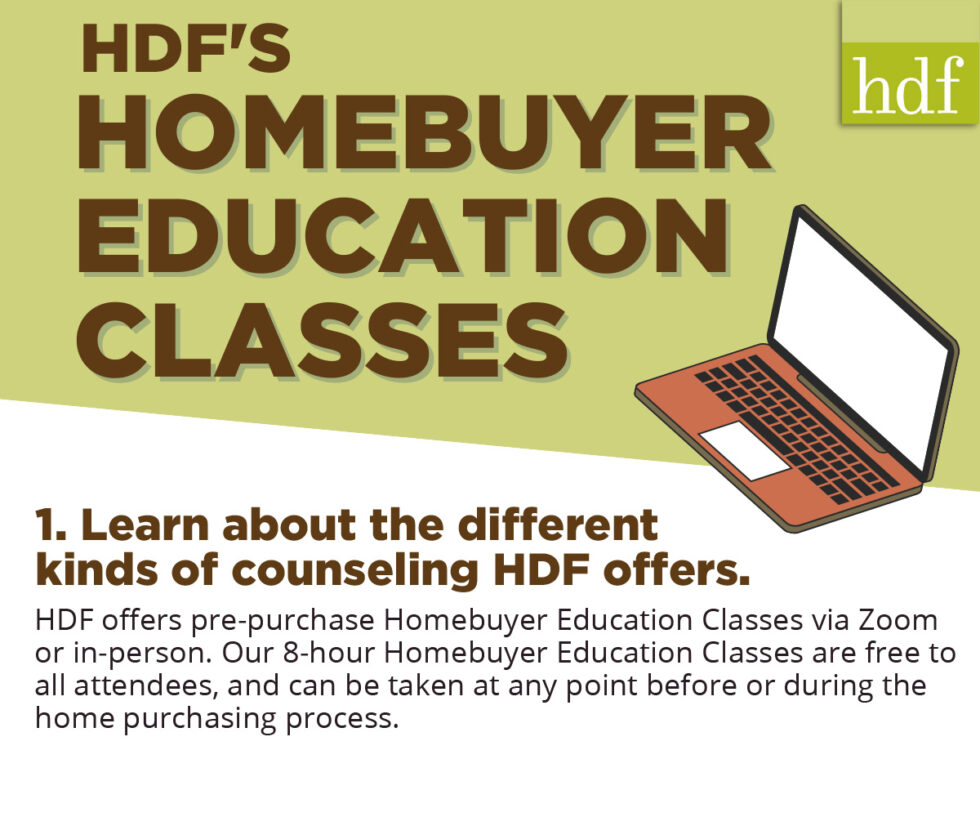 HDF'S
HOMEBUYER
EDUCATION
CLASSES

hdf

1. Learn about the different kinds of counseling HDF offers.

HDF offers pre-purchase Homebuyer Education Classes via Zoom or in-person. Our 8-hour Homebuyer Education Classes are free to all attendees, and can be taken at any point before or during the home purchasing process.